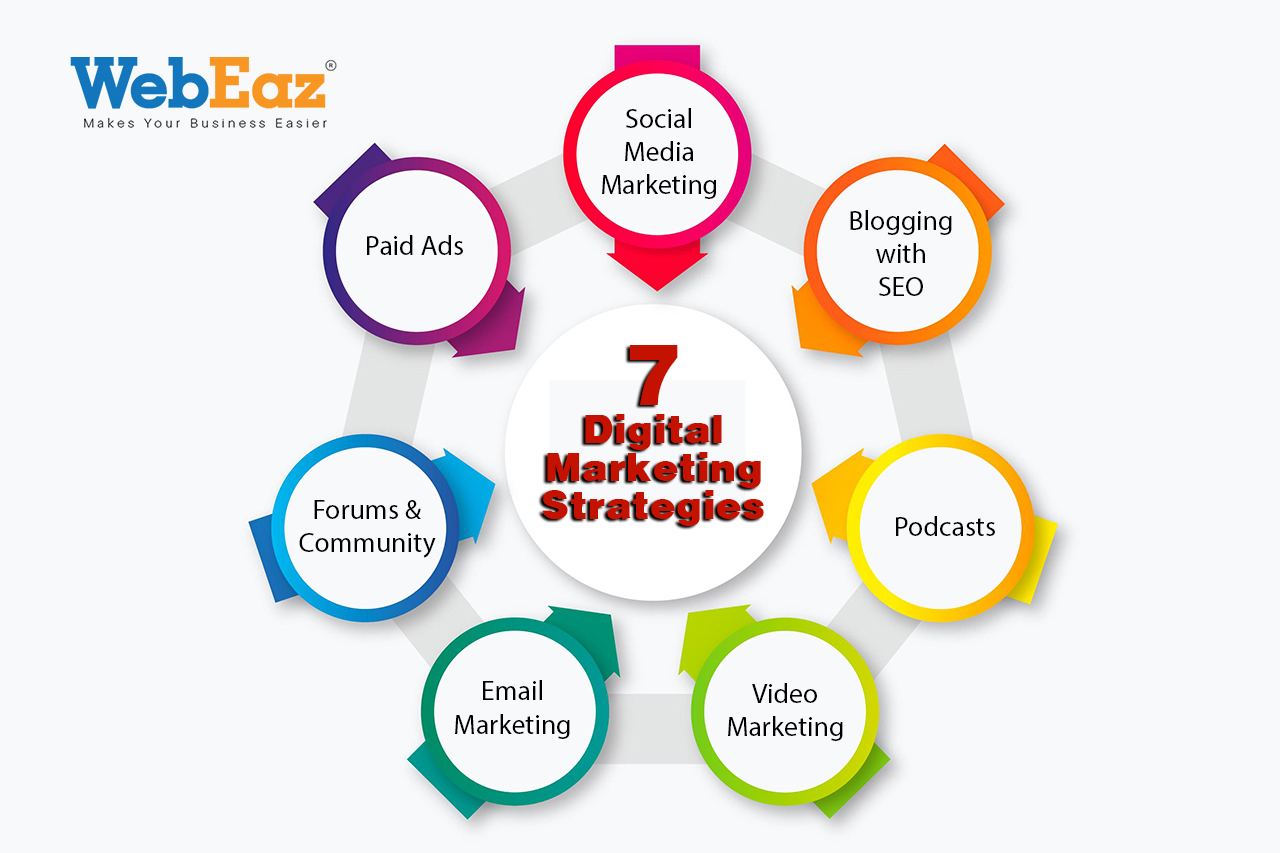 WebEaz®
Makes Your Business Easier

7
Digital
Marketing
Strategies

Social Media Marketing

Blogging with SEO

Podcasts

Video Marketing

Email Marketing

Forums & Community

Paid Ads